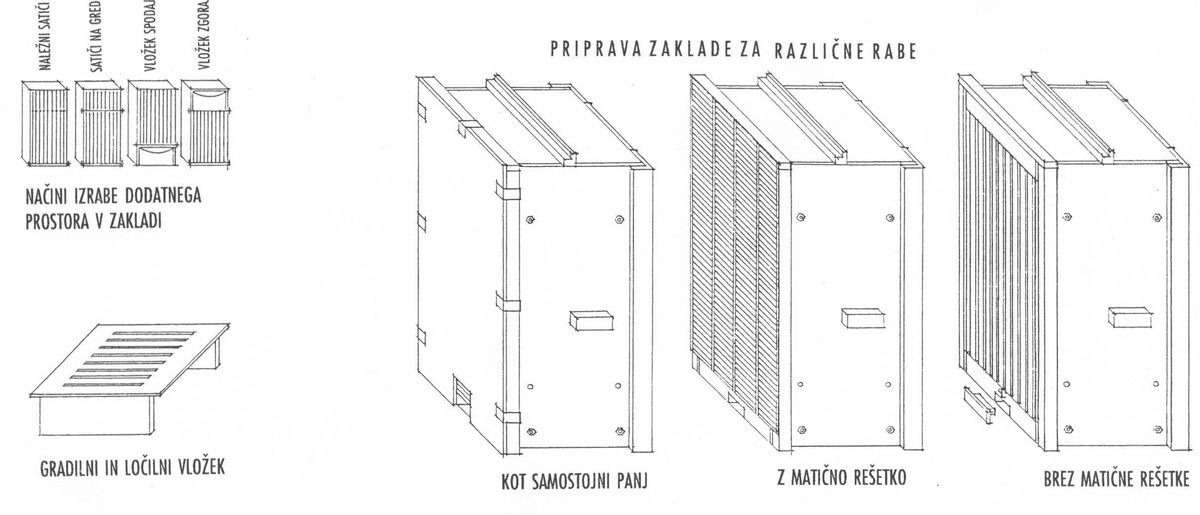 NALEŽNI SATIČI
SATIČI NA GRED
VLOŽEK SPODAJ
VLOŽEK ZGORA

NAČINI IZRABE DODATNEGA PROSTORA V ZAKLADI

GRADILNI IN LOČILNI VLOŽEK

PRIPRAVA ZAKLADE ZA RAZLIČNE RABE

KOT SAMOSTOJNI PANJ

Z MATIČNO REŠETKO

BREZ MATIČNE REŠETKE